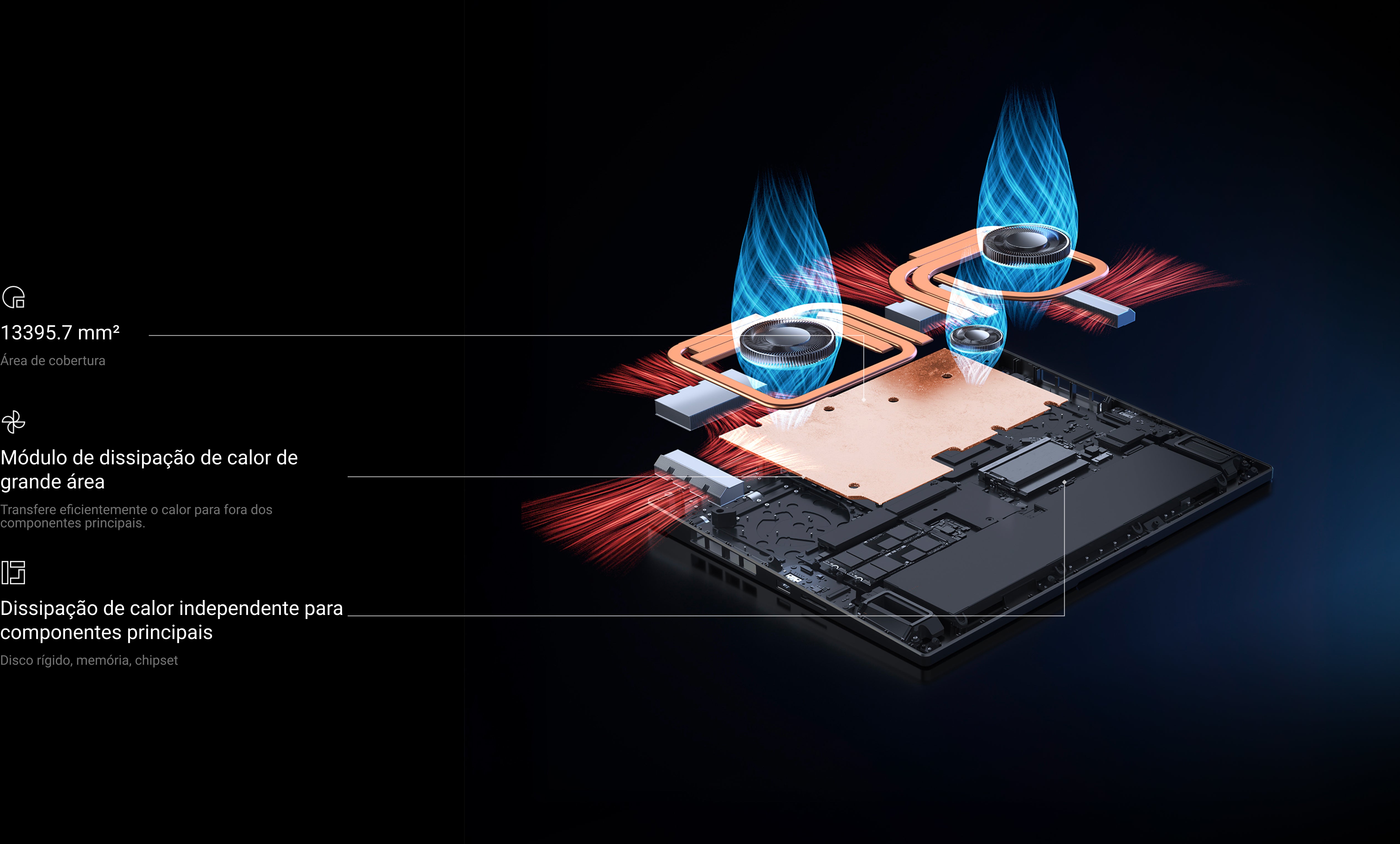 13395.7 mm²

Área de cobertura

Módulo de dissipação de calor de grande área

Transfere eficientemente o calor para fora dos componentes principais.

Dissipação de calor independente para componentes principais

Disco rígido, memória, chipset