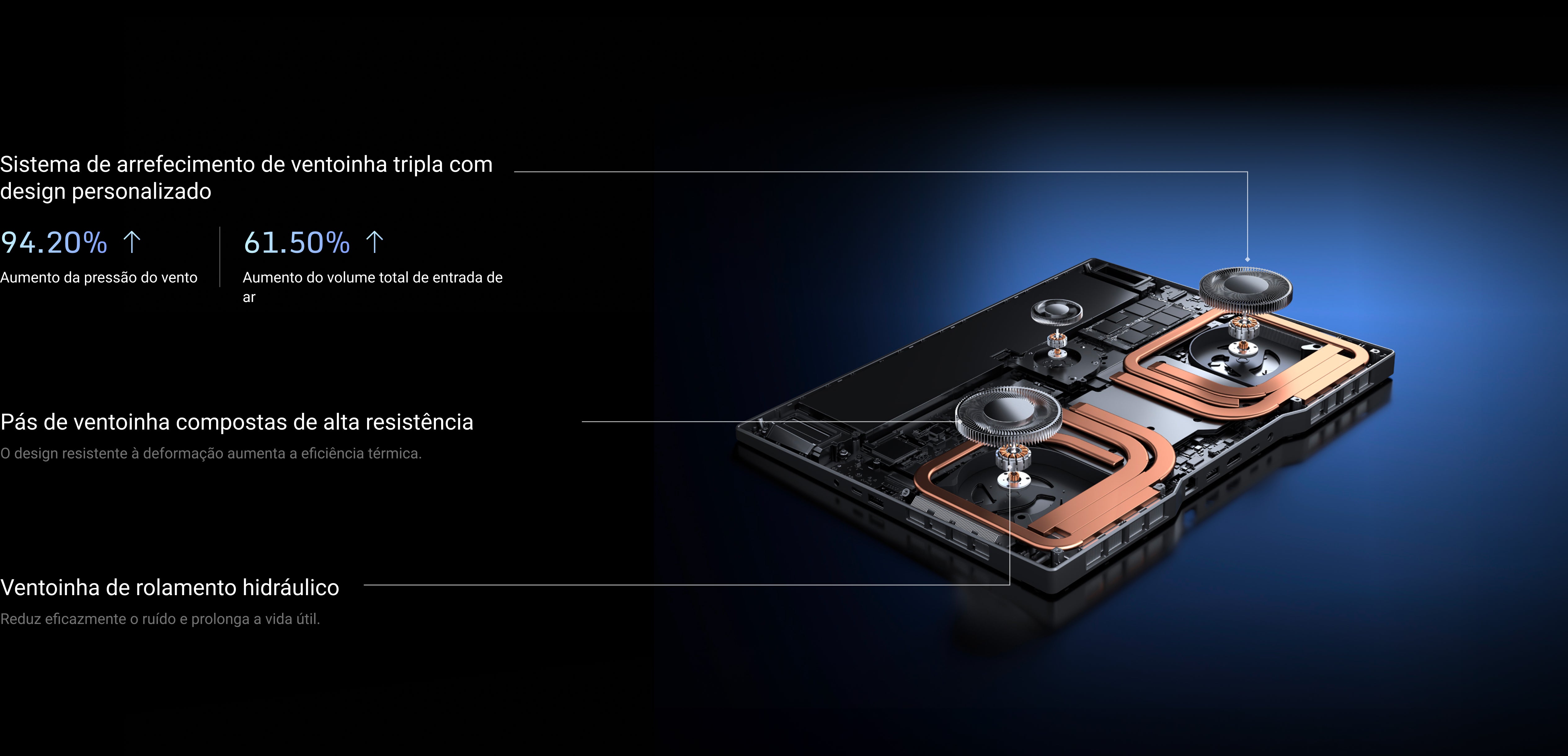 Sistema de arrefecimento de ventoinha tripla com design personalizado

94.20% ↑
Aumento da pressão do vento

61.50% ↑
Aumento do volume total de entrada de ar

Pás de ventoinha compostas de alta resistência
O design resistente à deformação aumenta a eficiência térmica.

Ventoinha de rolamento hidráulico
Reduz eficazmente o ruído e prolonga a vida útil.